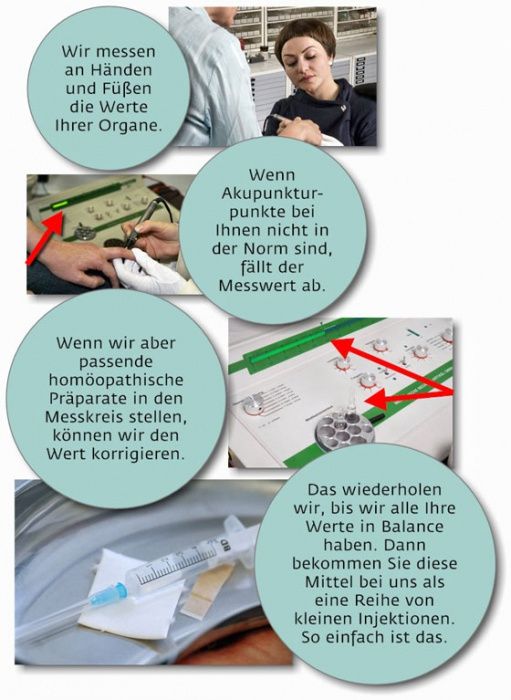 Wir messen an Händen und Füßen die Werte Ihrer Organe.

Wenn Akupunkturpunkte bei Ihnen nicht in der Norm sind, fällt der Messwert ab.

Wenn wir aber passende homöopathische Präparate in den Messkreis stellen, können wir den Wert korrigieren.

Das wiederholen wir, bis wir alle Ihre Werte in Balance haben. Dann bekommen Sie diese Mittel bei uns als eine Reihe von kleinen Injektionen. So einfach ist das.