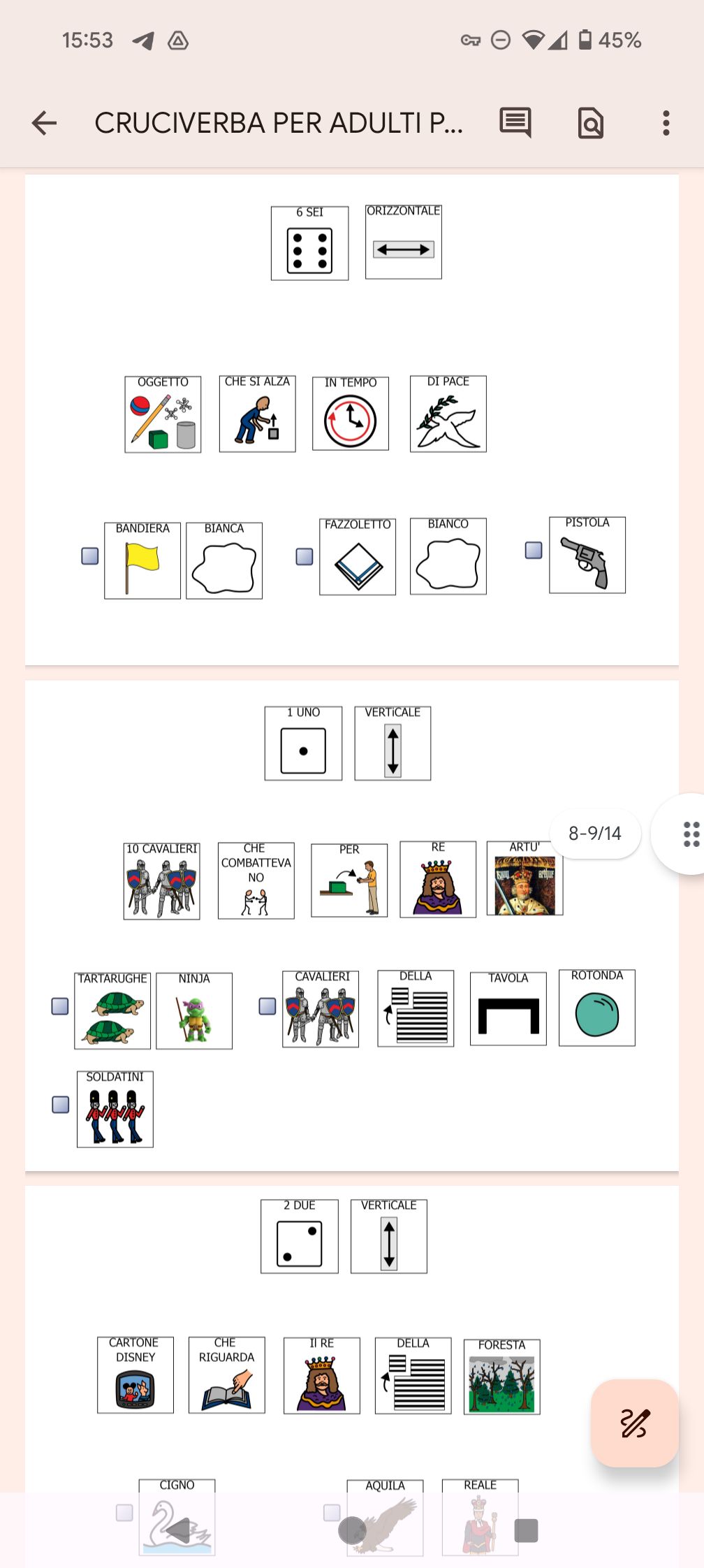 15:53

45%

CRUCIVERBA PER ADULTI P...

6 SEI
ORIZZONTALE

OGGETTO
CHE SI ALZA
IN TEMPO
DI PACE

BANDIERA
BIANCA
FAZZOLETTO
BIANCO
PISTOLA

1 UNO
VERTICALE

8-9/14

10 CAVALIERI
CHE COMBATTEVA NO
PER
RE
ARTU'

TARTARUGHE
NINJA
CAVALIERI
DELLA
TAVOLA
ROTONDA

SOLDATINI

2 DUE
VERTICALE

CARTONE DISNEY
CHE RIGUARDA
Il RE
DELLA
FORESTA

CIGNO
AQUILA
REALE