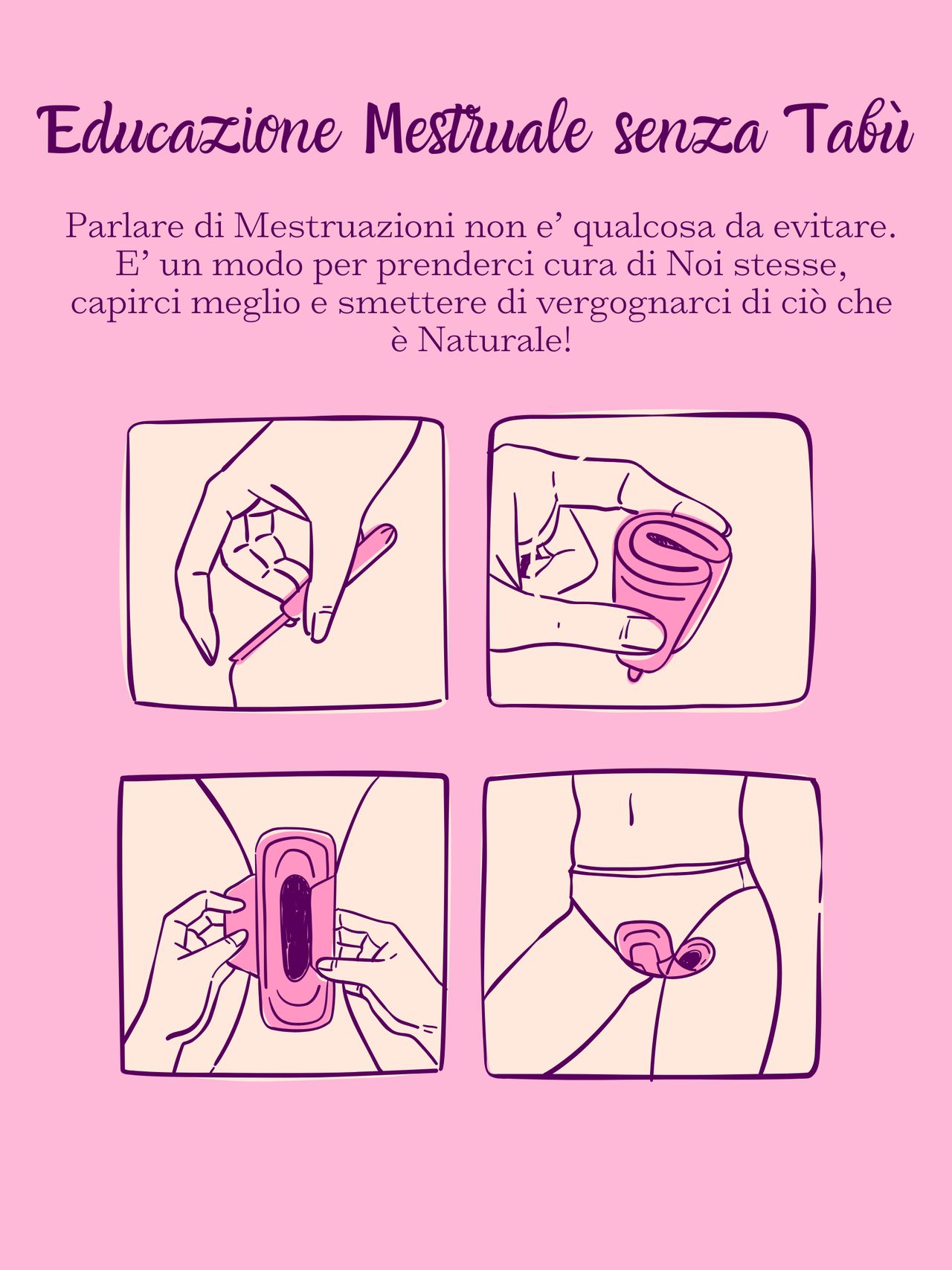 Educazione Mestruale senza Tabù

Parlare di Mestruazioni non e' qualcosa da evitare. E' un modo per prenderci cura di Noi stesse, capirci meglio e smettere di vergognarci di ciò che è Naturale!