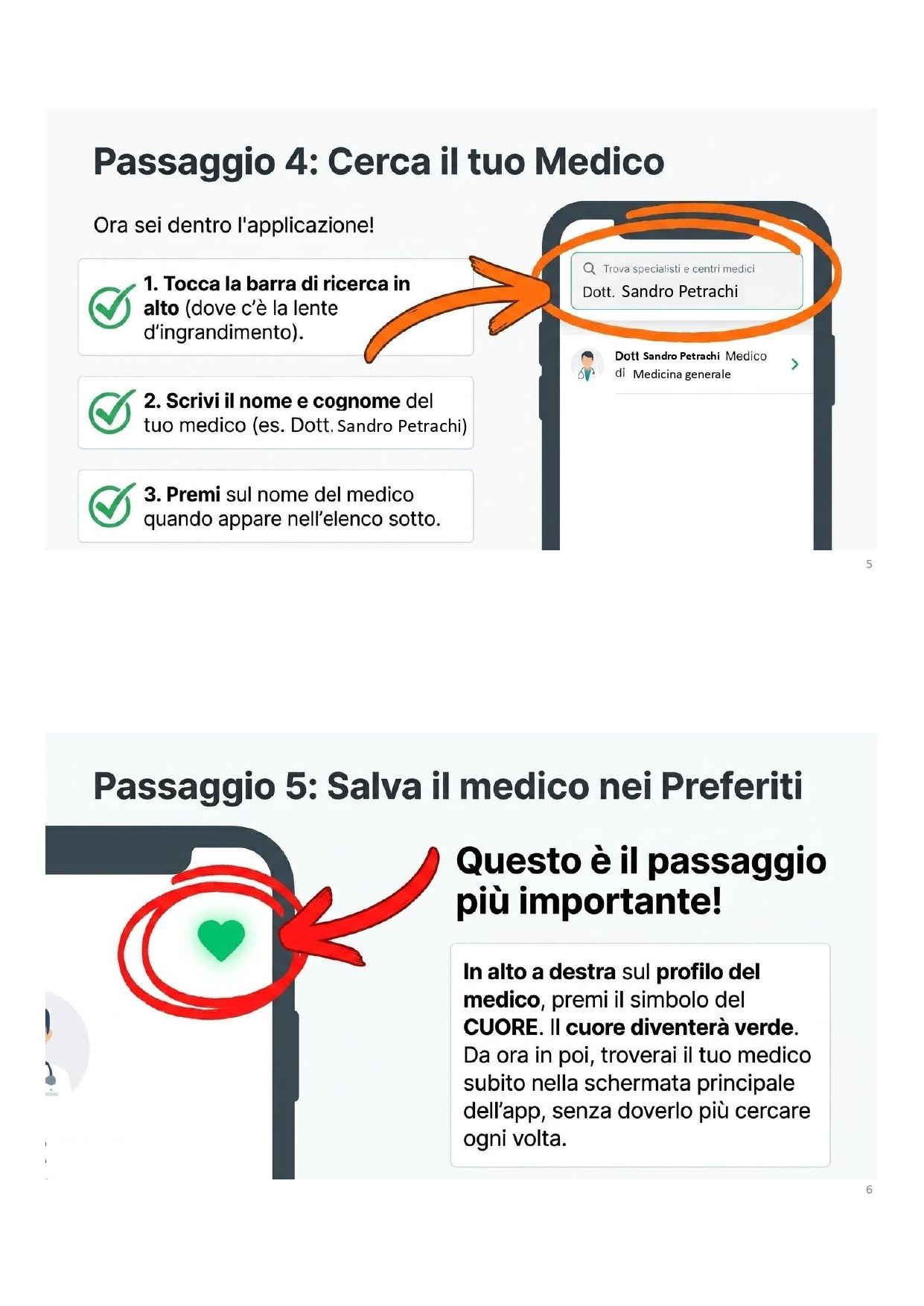 Passaggio 4: Cerca il tuo Medico

Ora sei dentro l'applicazione!

1. Tocca la barra di ricerca in alto (dove c'è la lente d'ingrandimento).

2. Scrivi il nome e cognome del tuo medico (es. Dott. Sandro Petrachi)

3. Premi sul nome del medico quando appare nell'elenco sotto.

Trova specialisti e centri medici
Dott. Sandro Petrachi

Dott Sandro Petrachi Medico di Medicina generale

5

Passaggio 5: Salva il medico nei Preferiti

Questo è il passaggio più importante!

In alto a destra sul profilo del medico, premi il simbolo del CUORE. Il cuore diventerà verde. Da ora in poi, troverai il tuo medico subito nella schermata principale dell'app, senza doverlo più cercare ogni volta.

6