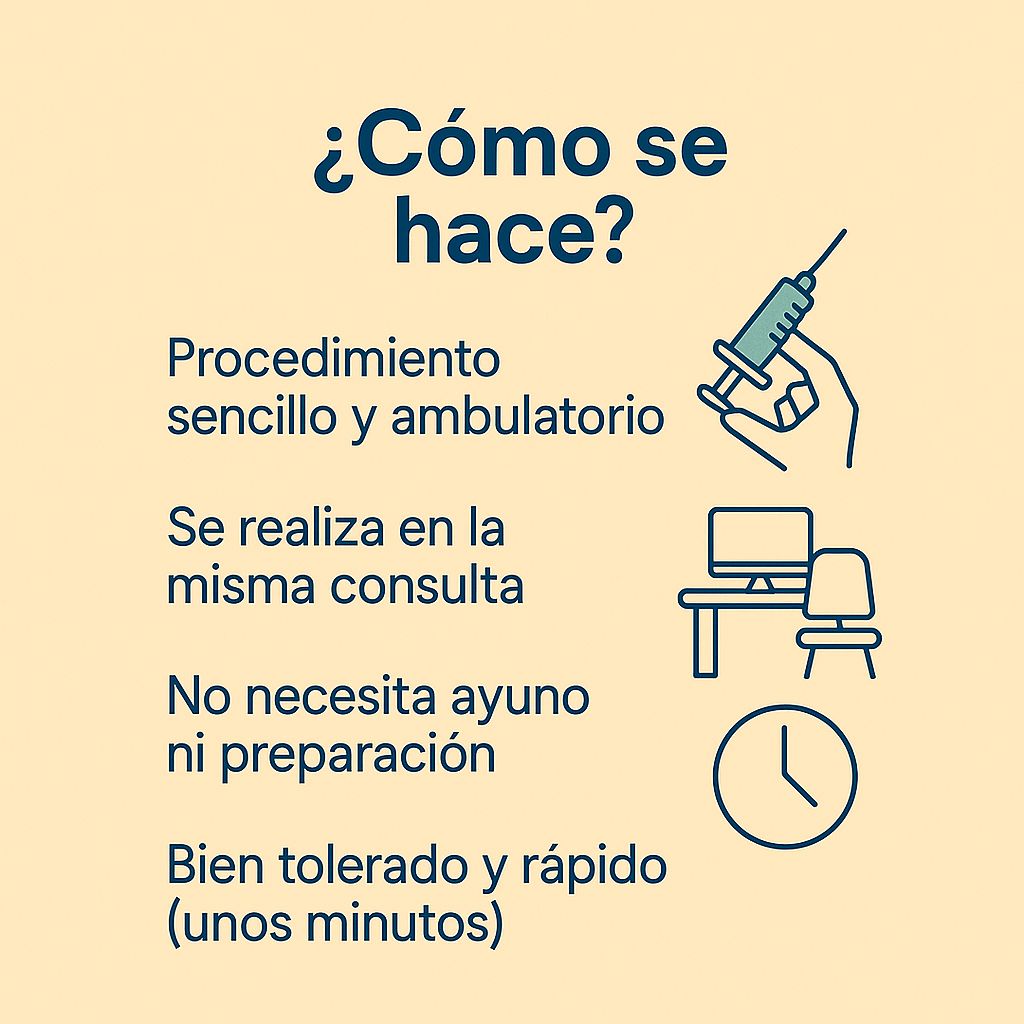 ¿Cómo se hace?

Procedimiento sencillo y ambulatorio

Se realiza en la misma consulta

No necesita ayuno ni preparación

Bien tolerado y rápido (unos minutos)