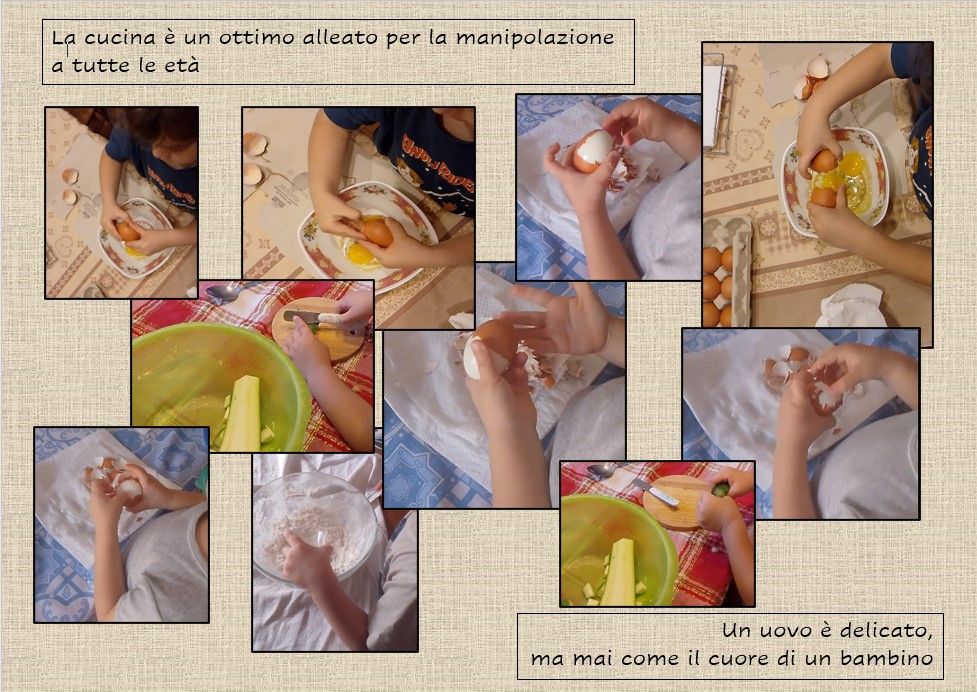 La cucina è un ottimo alleato per la manipolazione a tutte le età

Un uovo è delicato, ma mai come il cuore di un bambino