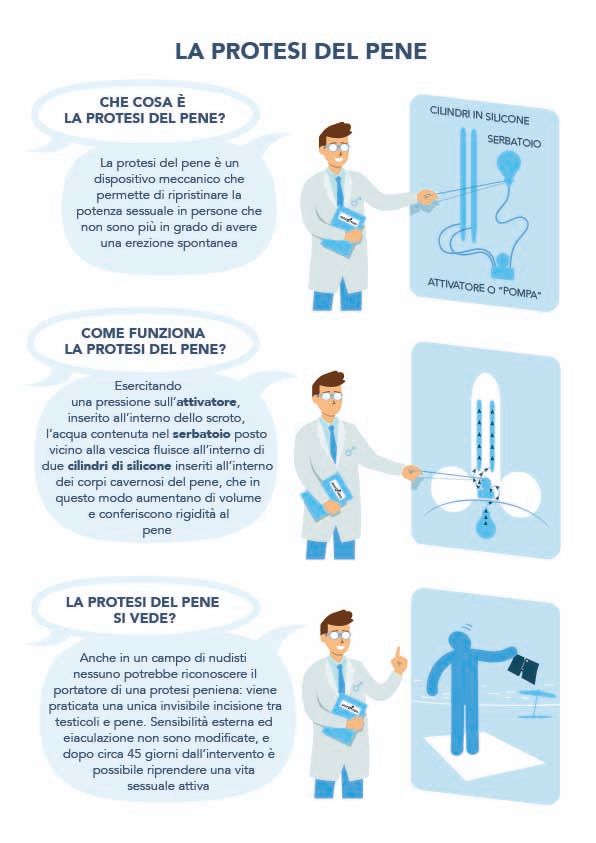 LA PROTESI DEL PENE

CHE COSA È
LA PROTESI DEL PENE?

La protesi del pene è un dispositivo meccanico che permette di ripristinare la potenza sessuale in persone che non sono più in grado di avere una erezione spontanea

CILINDRI IN SILICONE

SERBATOIO

ATTIVATORE O "POMPA"

COME FUNZIONA
LA PROTESI DEL PENE?

Esercitando una pressione sull'attivatore, inserito all'interno dello scroto, l'acqua contenuta nel serbatoio posto vicino alla vescica fluisce all'interno di due cilindri di silicone inseriti all'interno dei corpi cavernosi del pene, che in questo modo aumentano di volume e conferiscono rigidità al pene

LA PROTESI DEL PENE
SI VEDE?

Anche in un campo di nudisti nessuno potrebbe riconoscere il portatore di una protesi peniena: viene praticata una unica invisibile incisione tra testicoli e pene. Sensibilità esterna ed eiaculazione non sono modificate, e dopo circa 45 giorni dall'intervento è possibile riprendere una vita sessuale attiva