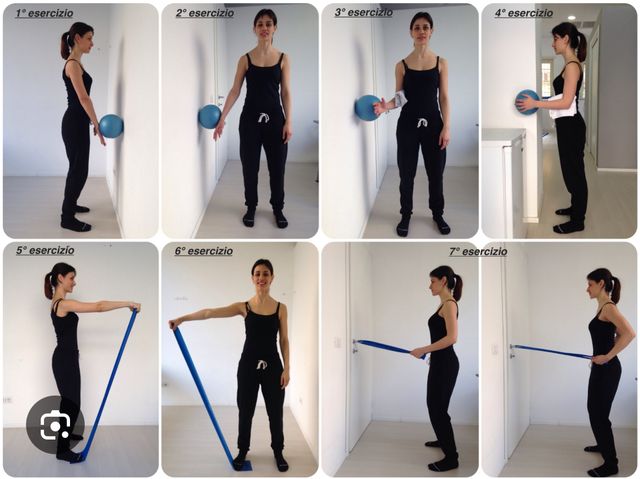 1° esercizio

2° esercizio

3° esercizio

4° esercizio

5° esercizio

6° esercizio

7° esercizio